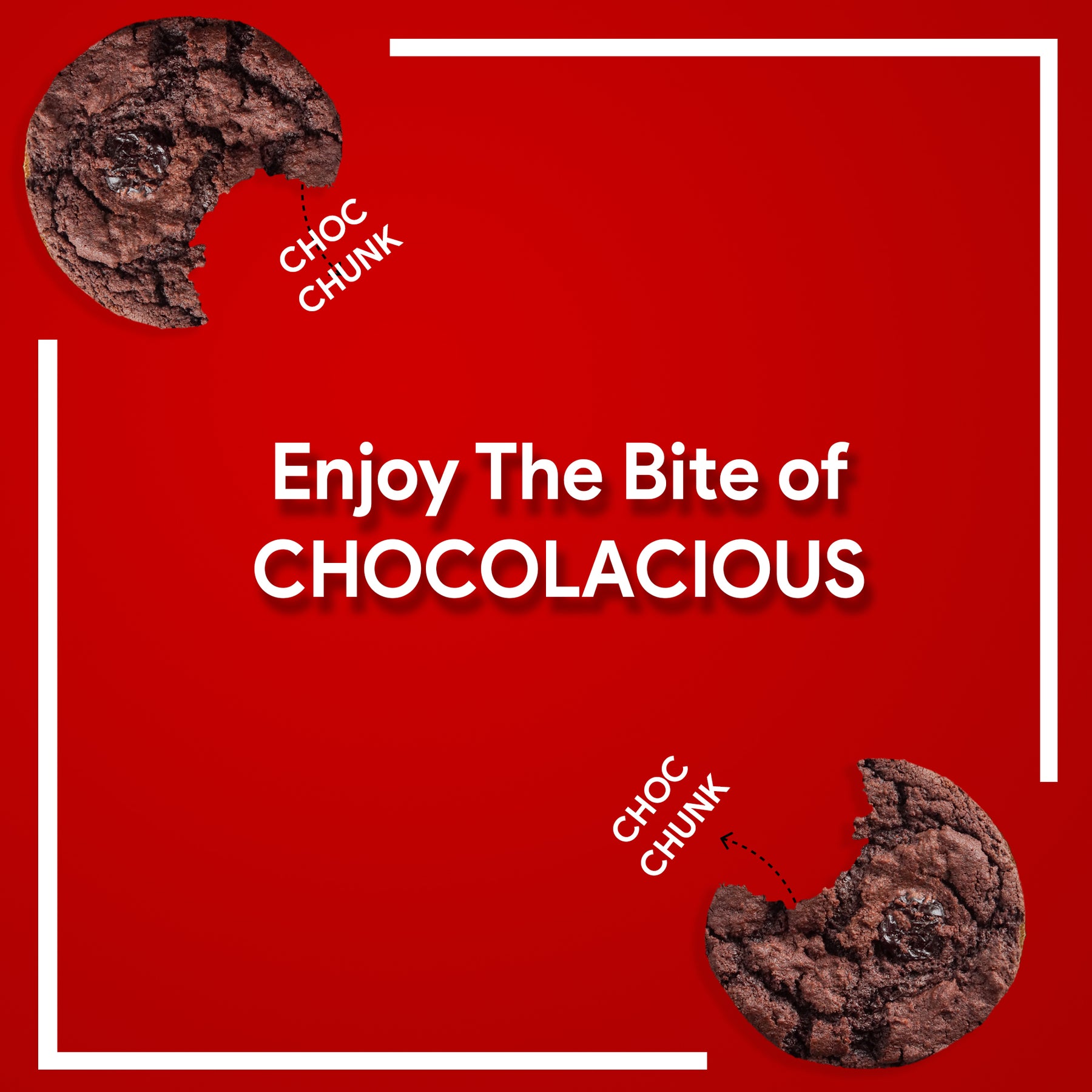 CHOC CHUNK

Enjoy The Bite of CHOCOLACIOUS

CHOC CHUNK